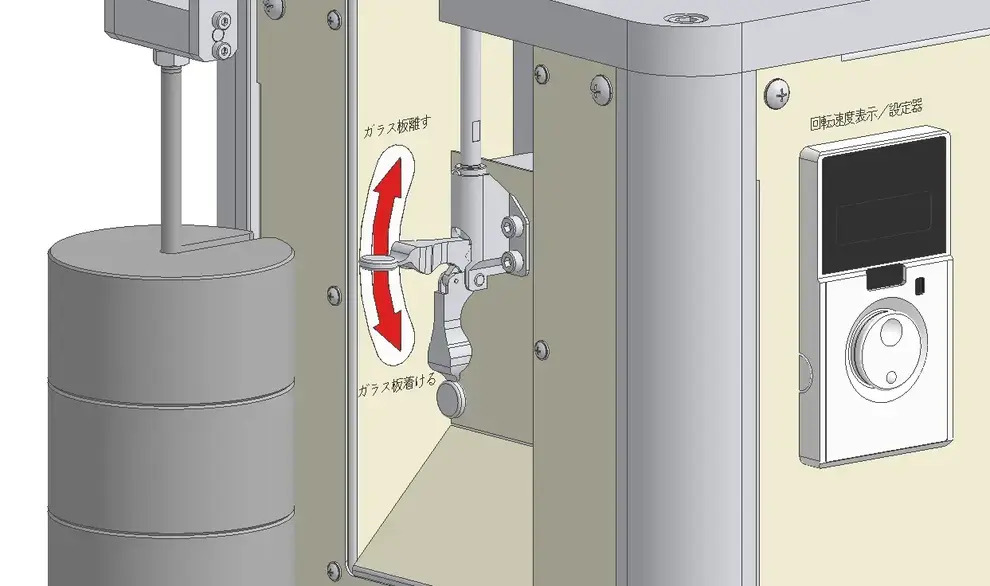 ガラス板離す

ガラス板着ける

回転速度表示／設定器